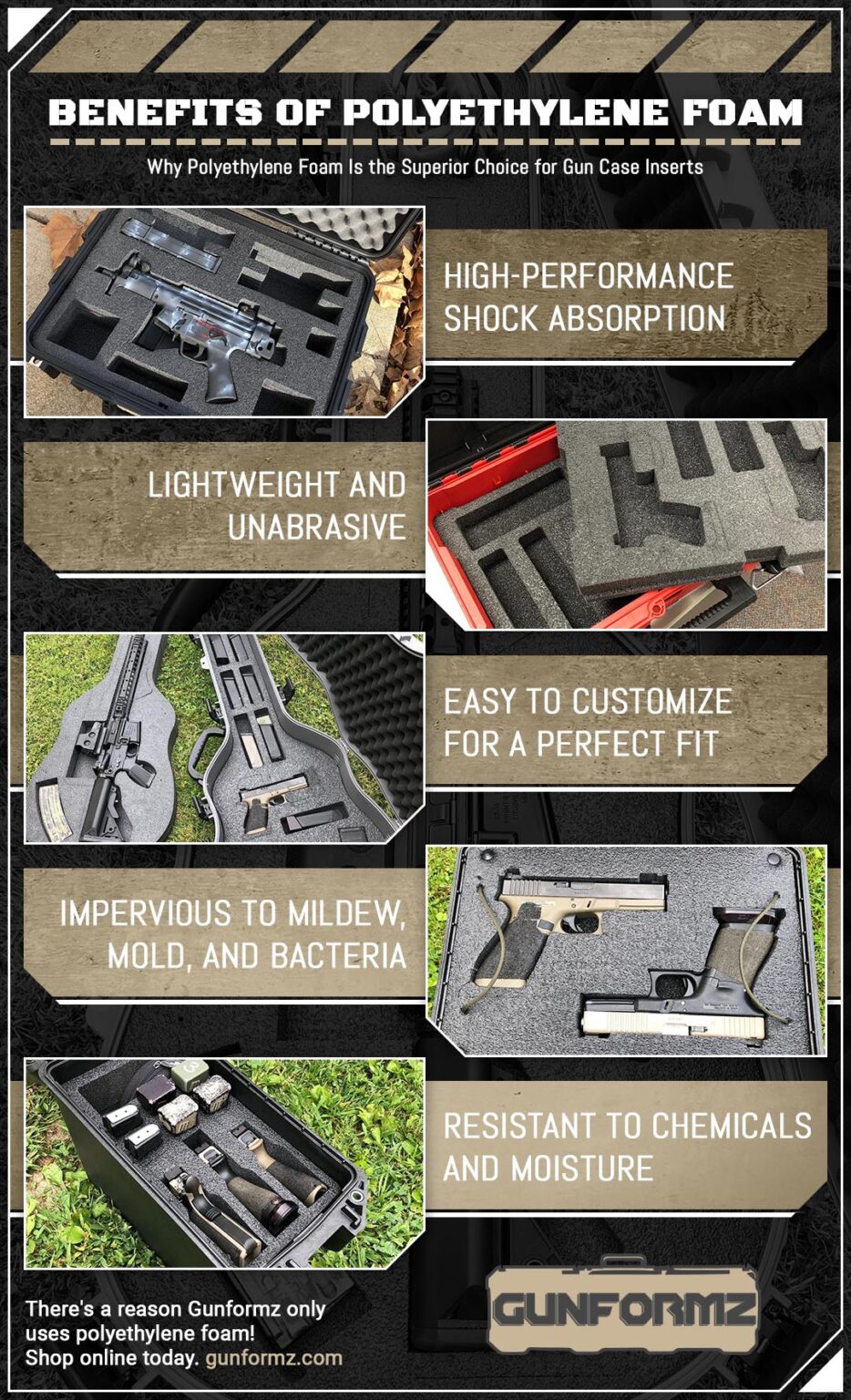 BENEFITS OF POLYETHYLENE FOAM

Why Polyethylene Foam Is the Superior Choice for Gun Case Inserts

HIGH-PERFORMANCE SHOCK ABSORPTION

LIGHTWEIGHT AND UNABRASIVE

EASY TO CUSTOMIZE FOR A PERFECT FIT

IMPERVIOUS TO MILDEW, MOLD, AND BACTERIA

RESISTANT TO CHEMICALS AND MOISTURE

There's a reason Gunformz only uses polyethylene foam! Shop online today. gunformz.com

GUNFORMZ